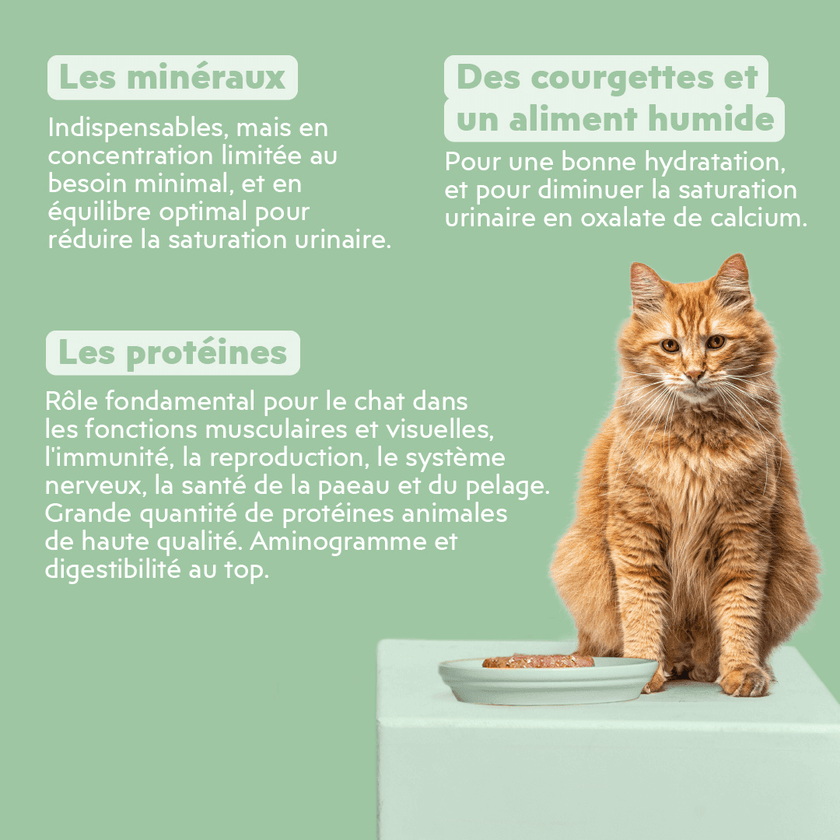 Les minéraux

Indispensables, mais en concentration limitée au besoin minimal, et en équilibre optimal pour réduire la saturation urinaire.

Des courgettes et un aliment humide

Pour une bonne hydratation, et pour diminuer la saturation urinaire en oxalate de calcium.

Les protéines

Rôle fondamental pour le chat dans les fonctions musculaires et visuelles, l'immunité, la reproduction, le système nerveux, la santé de la paeau et du pelage. Grande quantité de protéines animales de haute qualité. Aminogramme et digestibilité au top.